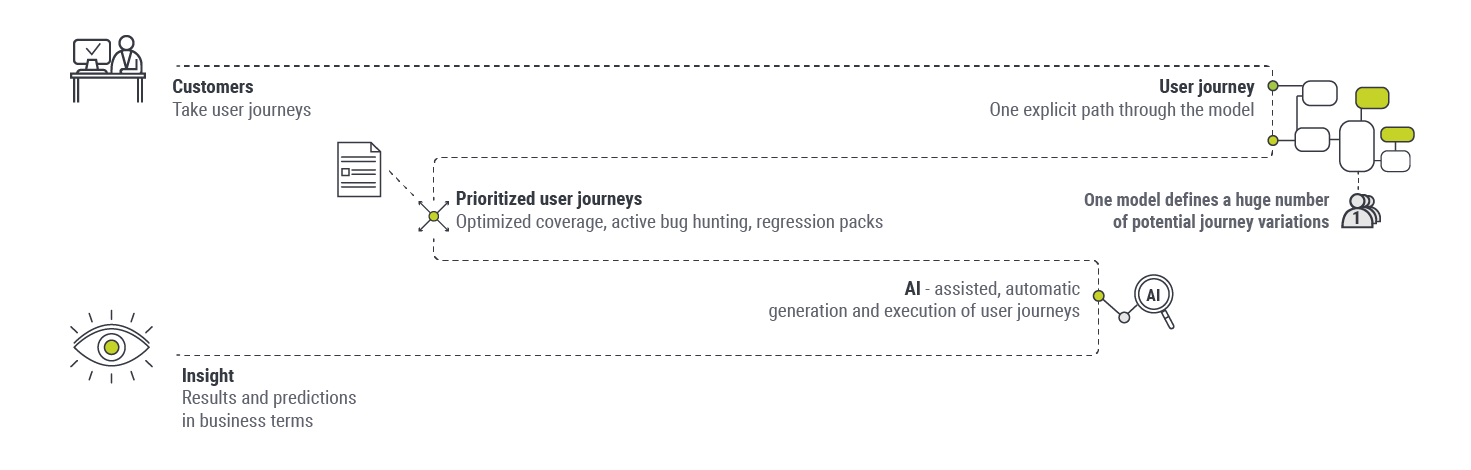 Customers
Take user journeys

User journey
One explicit path through the model

Prioritized user journeys
Optimized coverage, active bug hunting, regression packs

One model defines a huge number of potential journey variations

1

AI - assisted, automatic generation and execution of user journeys

AI

Insight
Results and predictions in business terms